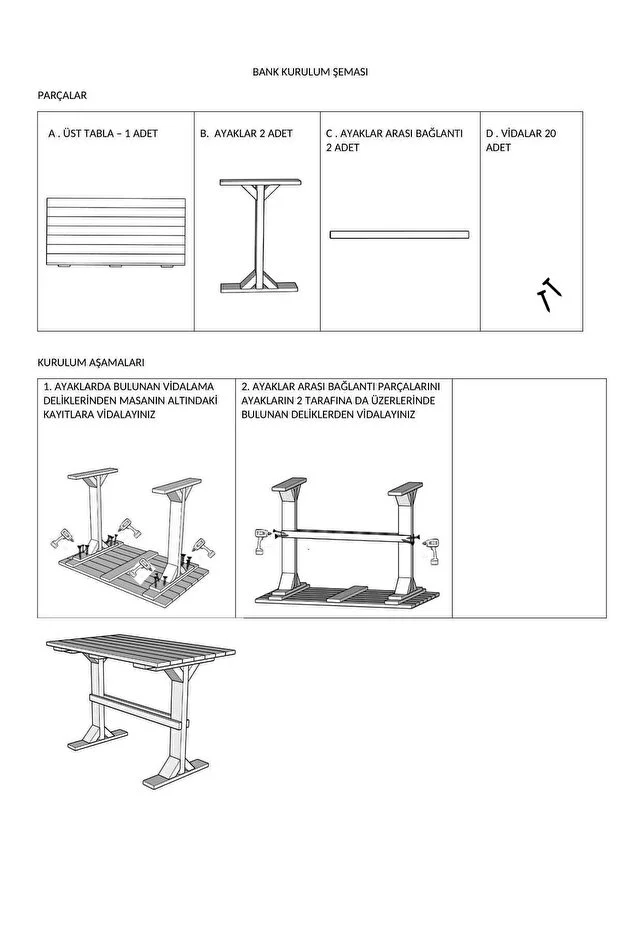 BANK KURULUM ŞEMASI

PARÇALAR

| A . ÜST TABLA – 1 ADET | B. AYAKLAR 2 ADET | C . AYAKLAR ARASI BAĞLANTI 2 ADET | D . VİDALAR 20 ADET |
|---|---|---|---|

KURULUM AŞAMALARI

| 1. AYAKLARDA BULUNAN VİDALAMA DELİKLERİNDEN MASANIN ALTINDAKİ KAYITLARA VİDALAYINIZ | 2. AYAKLAR ARASI BAĞLANTI PARÇALARINI AYAKLARIN 2 TARAFINA DA ÜZERLERİNDE BULUNAN DELİKLERDEN VİDALAYINIZ | |
|---|---|---|